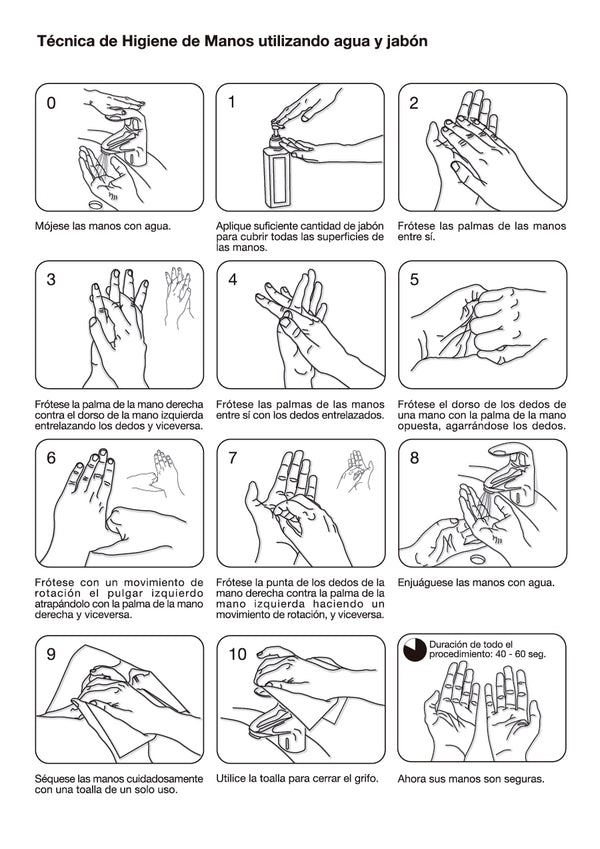 Técnica de Higiene de Manos utilizando agua y jabón

0

Mójese las manos con agua.

1

Aplique suficiente cantidad de jabón para cubrir todas las superficies de las manos.

2

Frótese las palmas de las manos entre sí.

3

Frótese la palma de la mano derecha contra el dorso de la mano izquierda entrelazando los dedos y viceversa.

4

Frótese las palmas de las manos entre sí con los dedos entrelazados.

5

Frótese el dorso de los dedos de una mano con la palma de la mano opuesta, agarrándose los dedos.

6

Frótese con un movimiento de rotación el pulgar izquierdo atrapándolo con la palma de la mano derecha y viceversa.

7

Frótese la punta de los dedos de la mano derecha contra la palma de la mano izquierda haciendo un movimiento de rotación, y viceversa.

8

Enjuáguese las manos con agua.

9

Séquese las manos cuidadosamente con una toalla de un solo uso.

10

Utilice la toalla para cerrar el grifo.

Duración de todo el procedimiento: 40 - 60 seg.

Ahora sus manos son seguras.